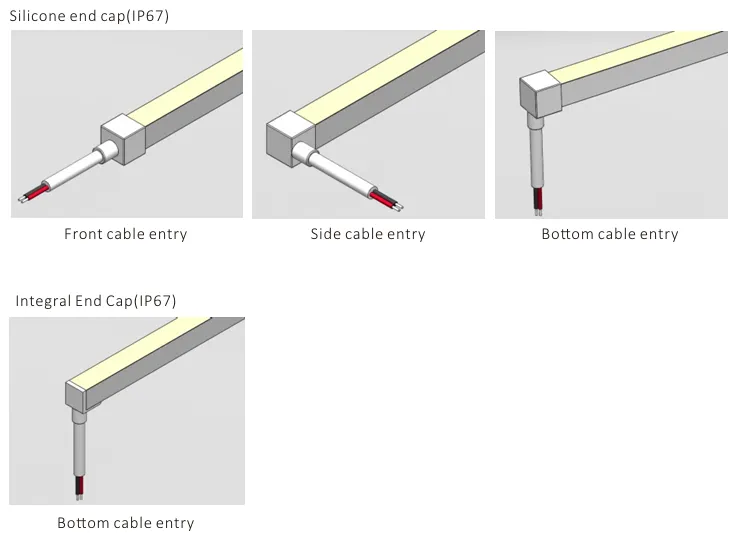 Silicone end cap(IP67)

Front cable entry

Side cable entry

Bottom cable entry

Integral End Cap(IP67)

Bottom cable entry